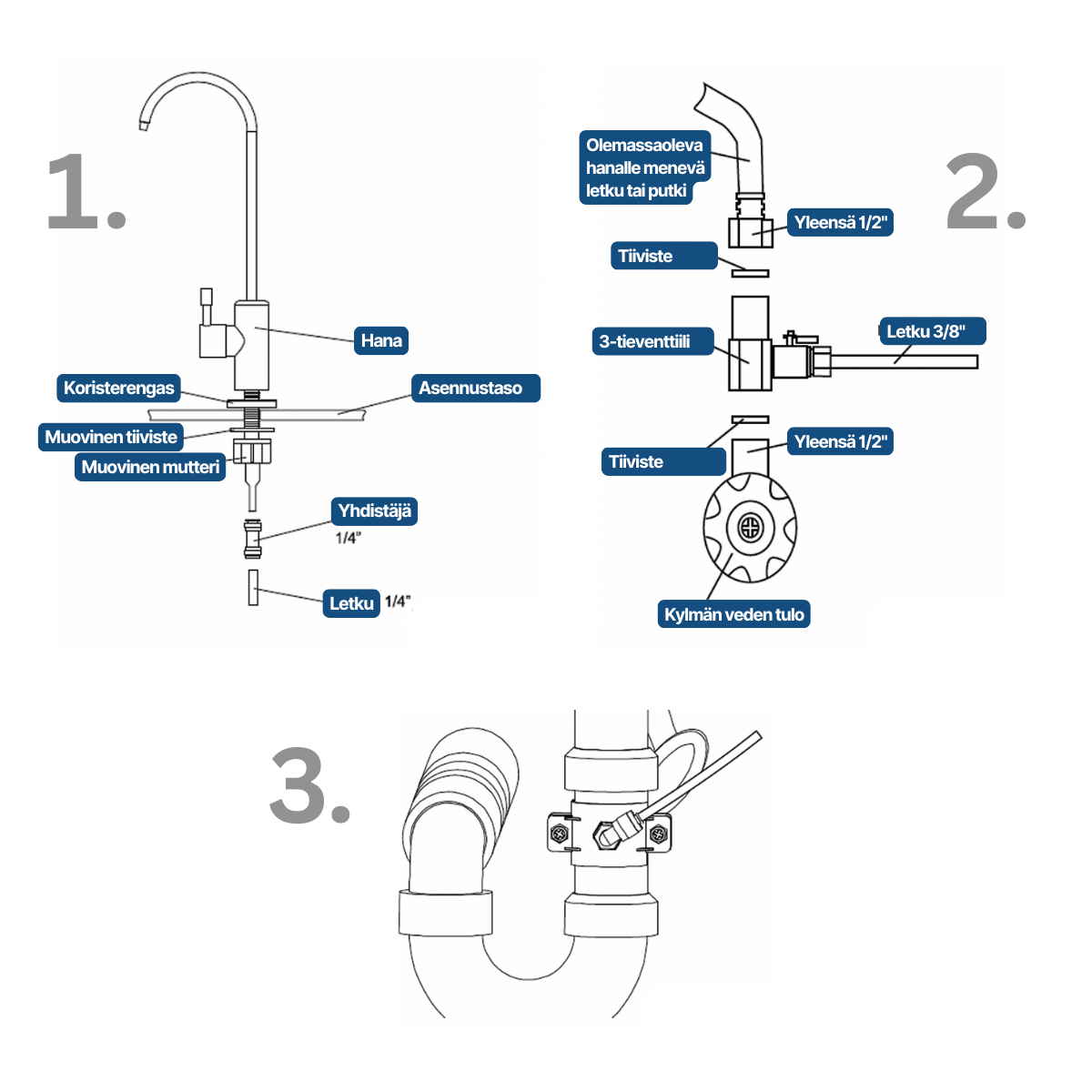 1.

Hana

Koristerengas

Asennustaso

Muovinen tiiviste

Muovinen mutteri

Yhdistäjä
1/4"

Letku 1/4"

2.

Olemassaoleva hanalle menevä letku tai putki

Yleensä 1/2"

Tiiviste

3-tieventtiili

Letku 3/8"

Tiiviste

Yleensä 1/2"

Kylmän veden tulo

3.